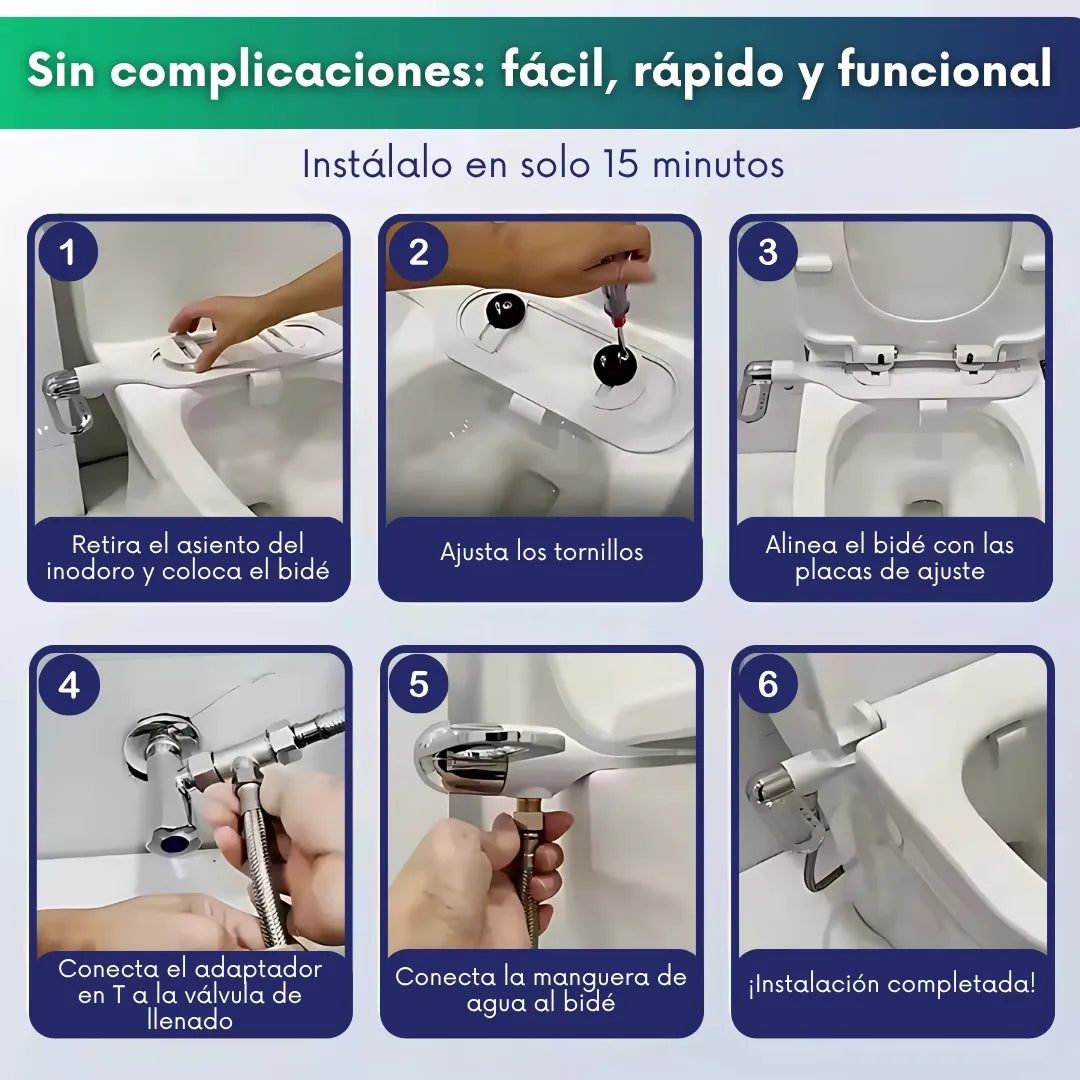 Sin complicaciones: fácil, rápido y funcional

Instálalo en solo 15 minutos

1
Retira el asiento del inodoro y coloca el bidé

2
Ajusta los tornillos

3
Alinea el bidé con las placas de ajuste

4
Conecta el adaptador en T a la válvula de llenado

5
Conecta la manguera de agua al bidé

6
¡Instalación completada!