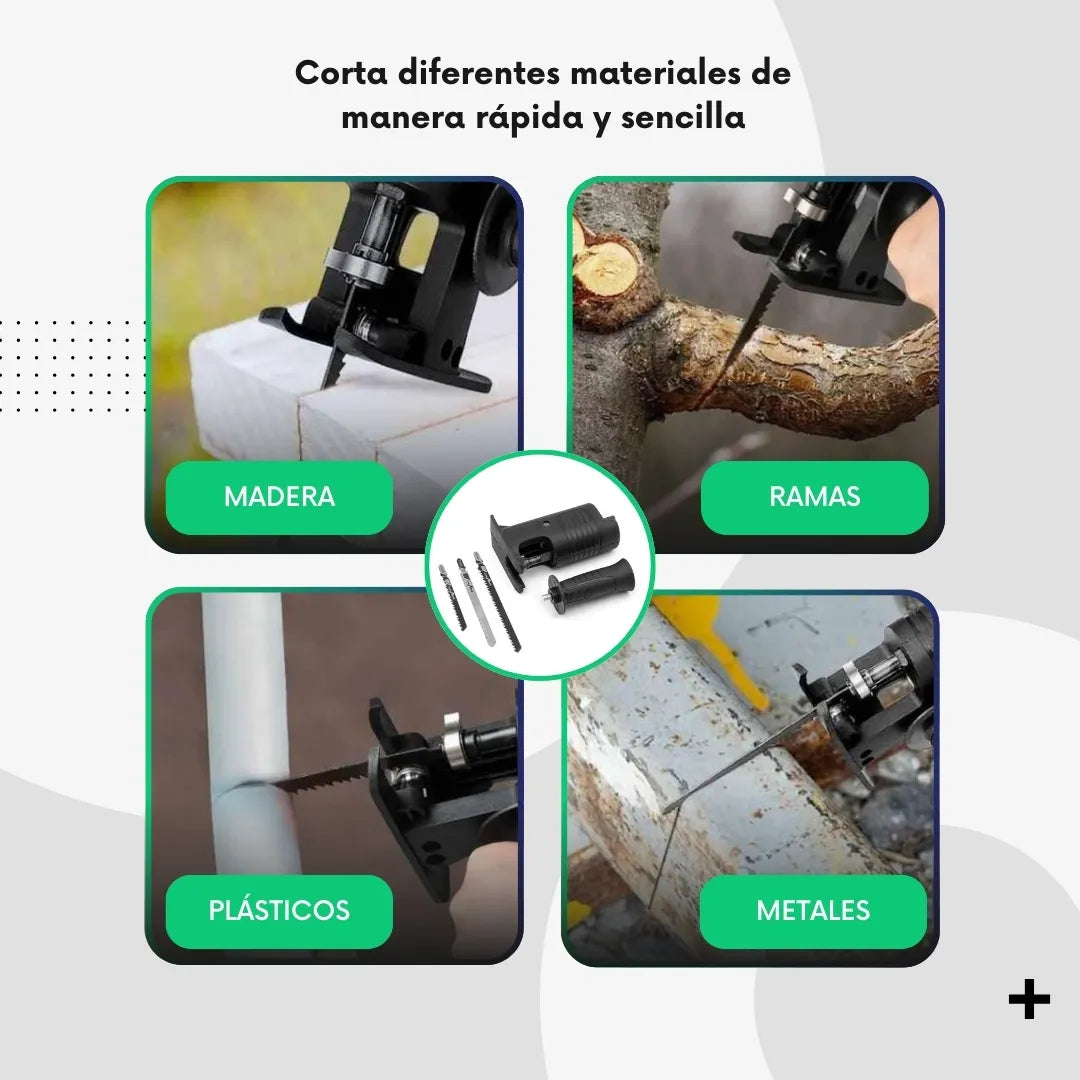 Corta diferentes materiales de manera rápida y sencilla

MADERA

RAMAS

PLÁSTICOS

METALES

+