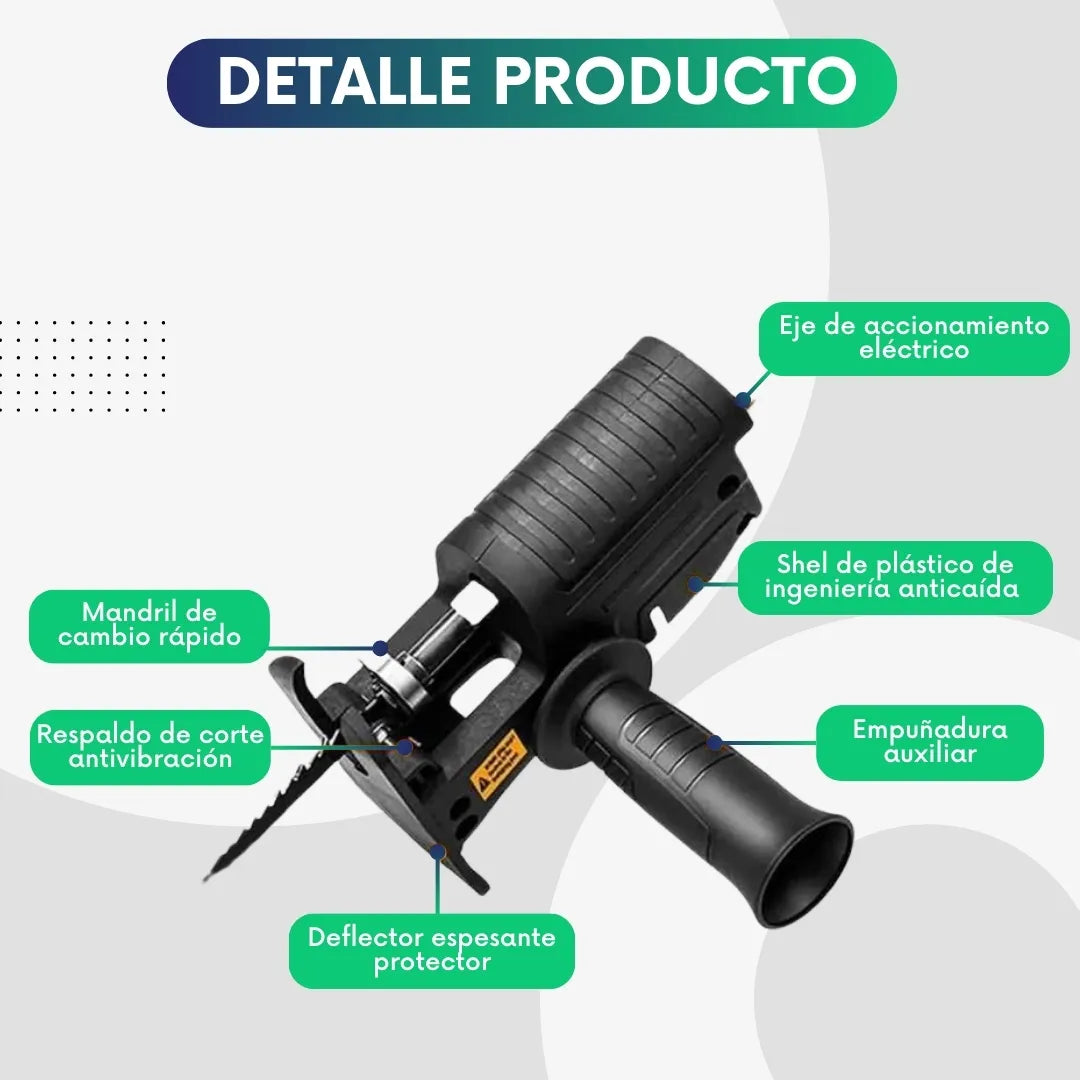 DETALLE PRODUCTO

Eje de accionamiento eléctrico

Shel de plástico de ingeniería anticaída

Mandril de cambio rápido

Respaldo de corte antivibración

Empuñadura auxiliar

Deflector espesante protector