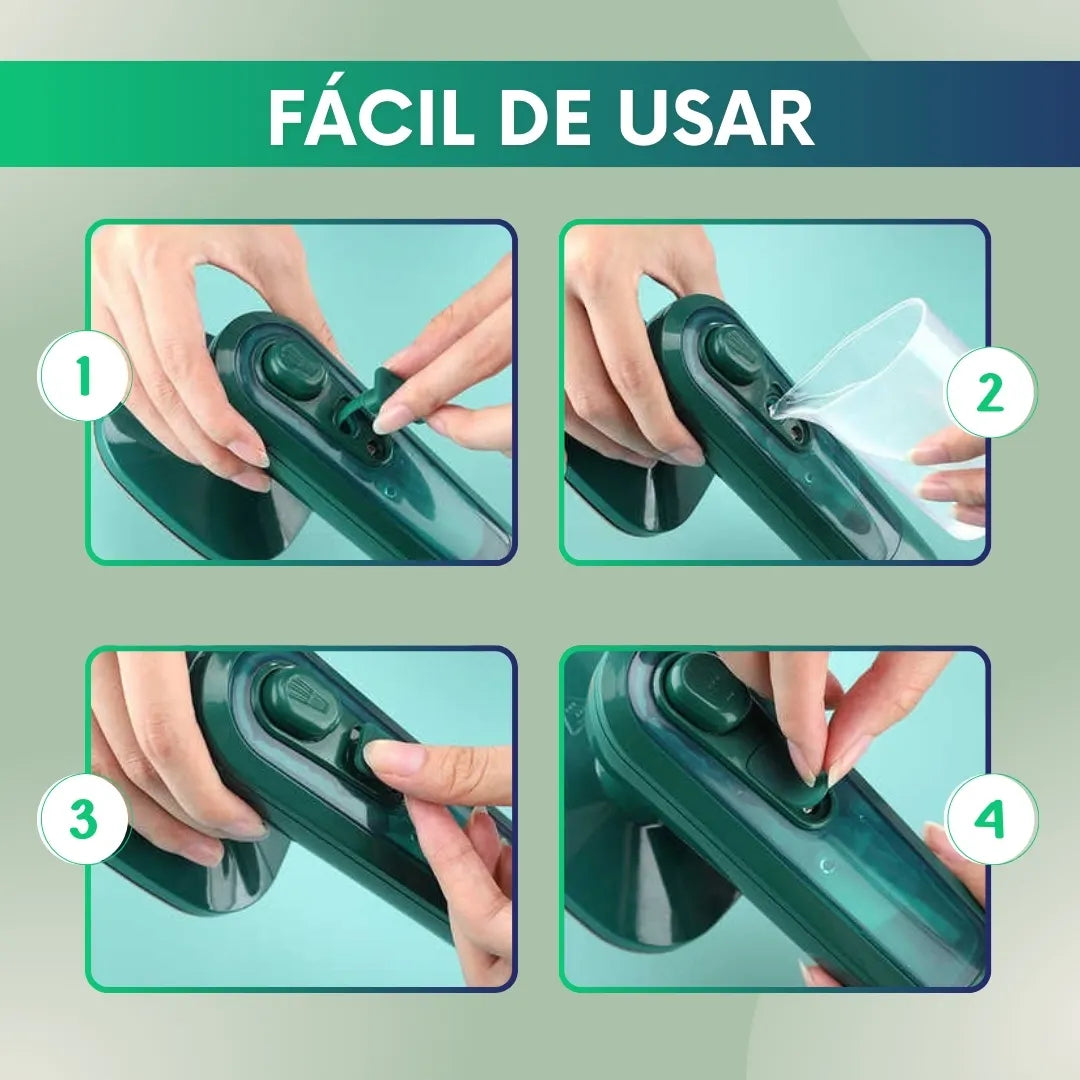 FÁCIL DE USAR

1

2

3

4