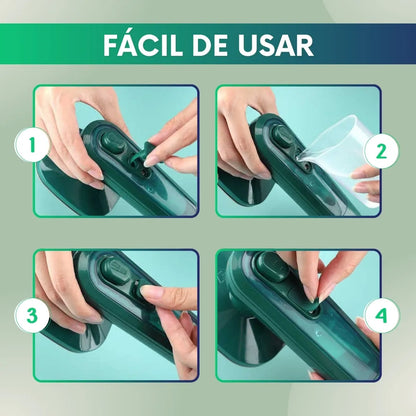 FÁCIL DE USAR

1

2

3

4