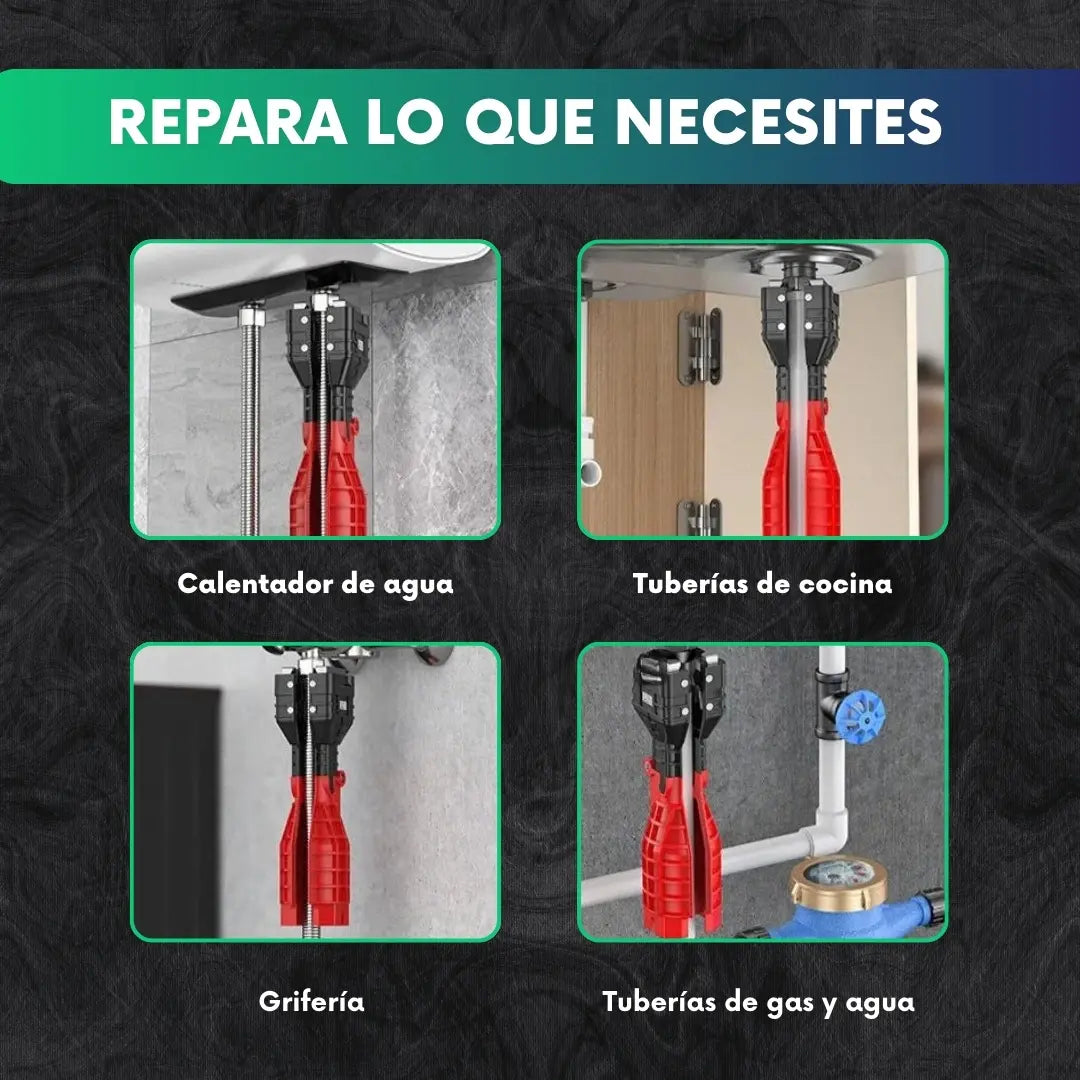 REPARA LO QUE NECESITES

Calentador de agua

Tuberías de cocina

Grifería

Tuberías de gas y agua