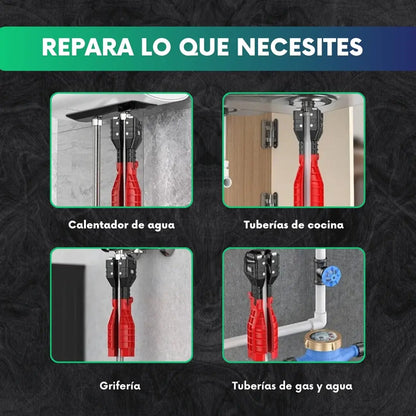 REPARA LO QUE NECESITES

Calentador de agua

Tuberías de cocina

Grifería

Tuberías de gas y agua